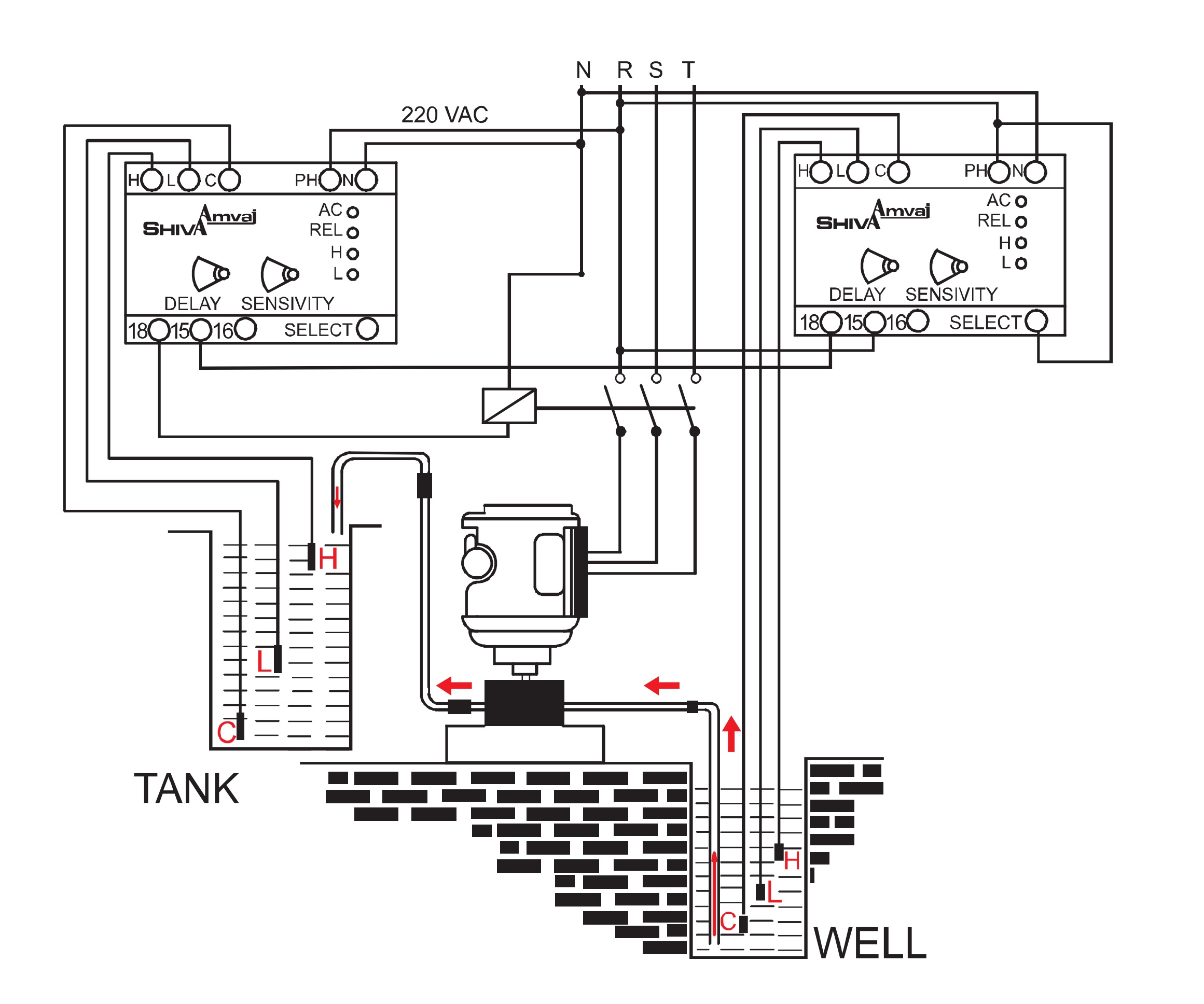 N R S T

220 VAC

H L C PH N

SHIVA Amvaj

AC
REL
H
L

DELAY SENSIVITY

18 15 16 SELECT

H L C PH N

SHIVA Amvaj

AC
REL
H
L

DELAY SENSIVITY

18 15 16 SELECT

H

L

C

TANK

H

L

C

WELL