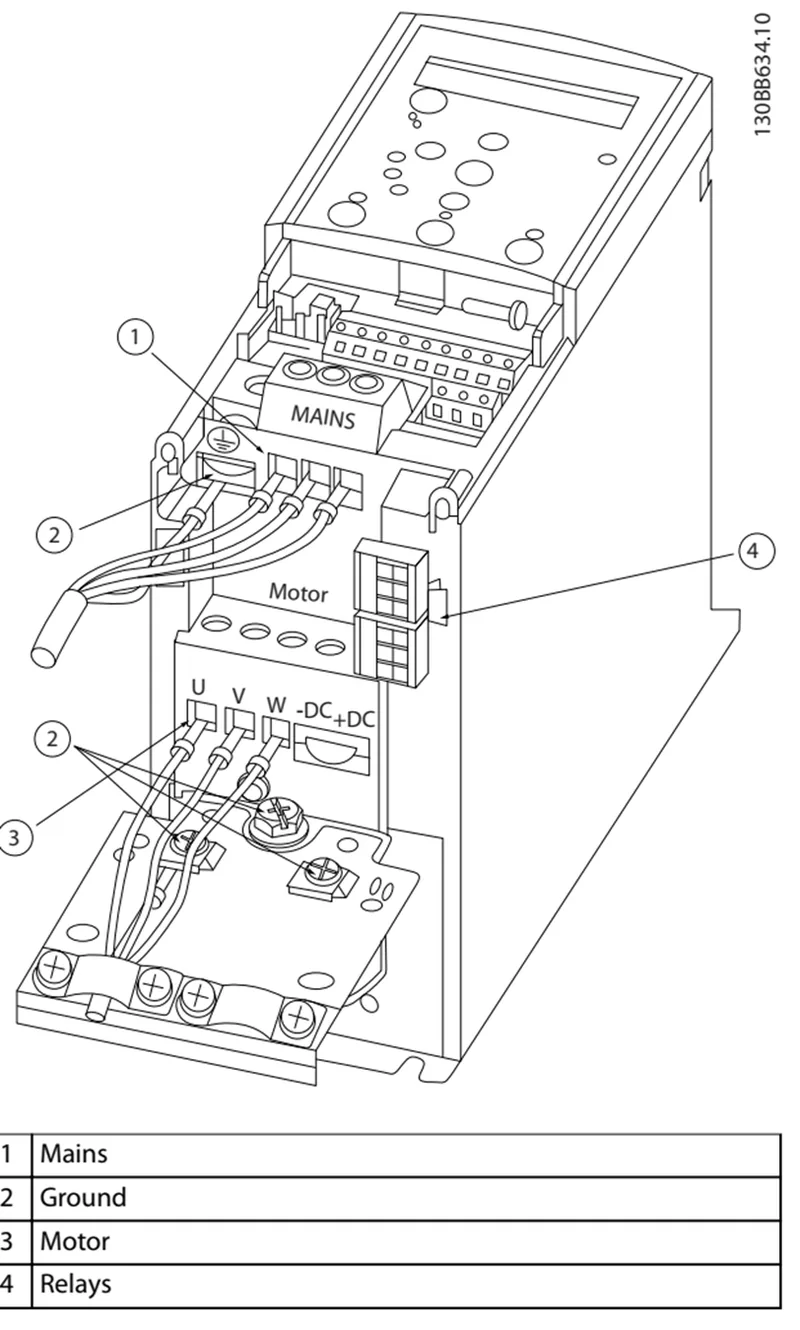 130BB634.10

1

MAINS

2

4

Motor

U V W -DC +DC

2

3

| 1 | Mains |
|---|---|
| 2 | Ground |
| 3 | Motor |
| 4 | Relays |