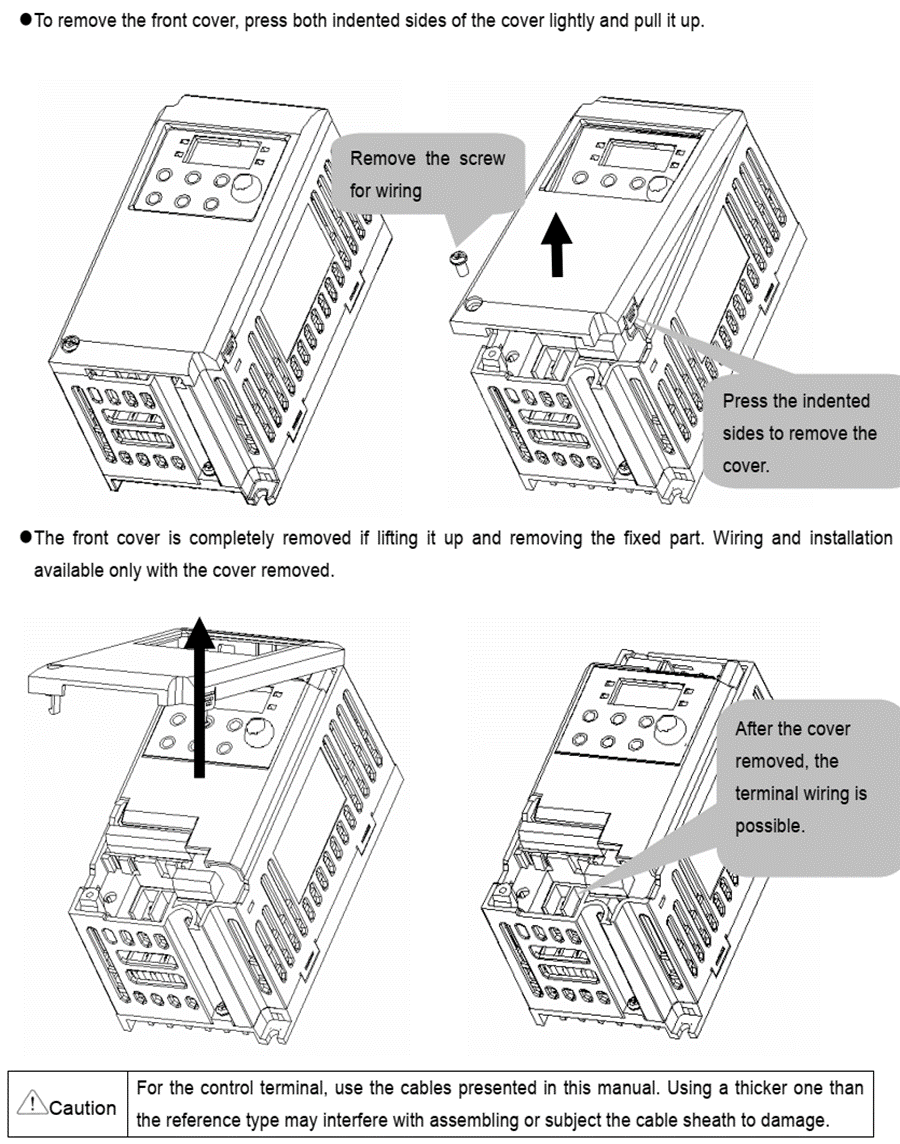 ●To remove the front cover, press both indented sides of the cover lightly and pull it up.

Remove the screw for wiring

Press the indented sides to remove the cover.

●The front cover is completely removed if lifting it up and removing the fixed part. Wiring and installation available only with the cover removed.

After the cover removed, the terminal wiring is possible.

| Caution | For the control terminal, use the cables presented in this manual. Using a thicker one than the reference type may interfere with assembling or subject the cable sheath to damage. |
|---|---|