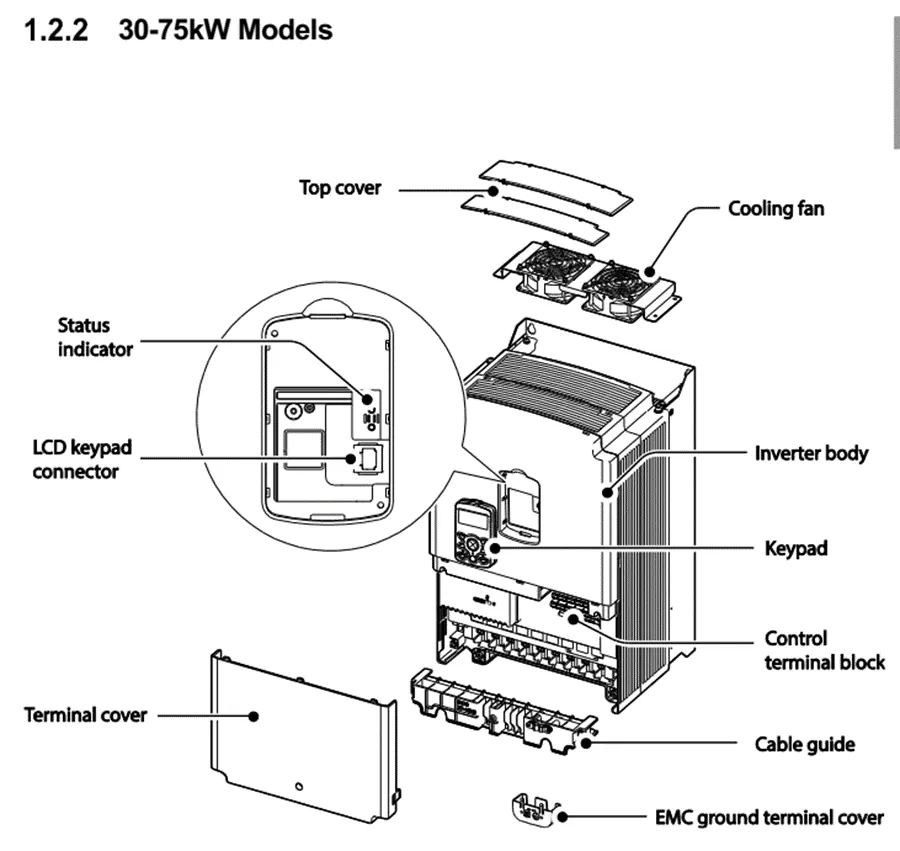 1.2.2 30-75kW Models

Top cover

Cooling fan

Status indicator

LCD keypad connector

Inverter body

Keypad

Control terminal block

Terminal cover

Cable guide

EMC ground terminal cover