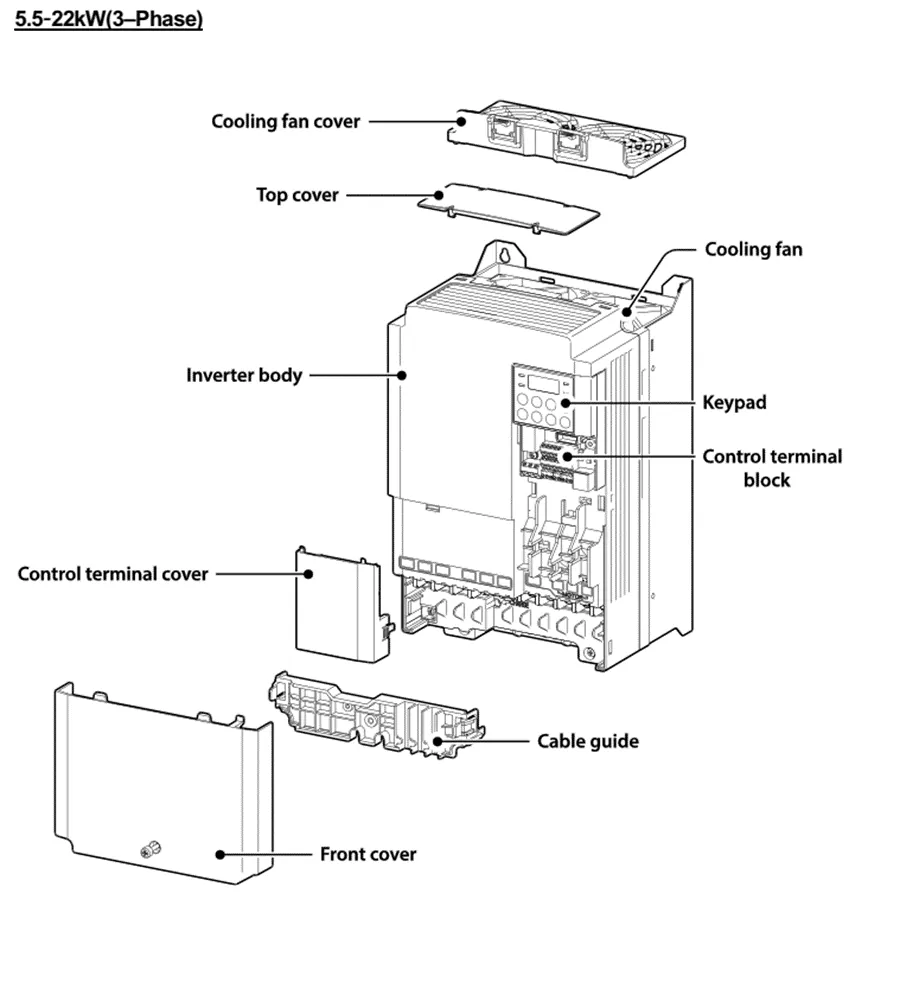 5.5-22kW(3–Phase)

Cooling fan cover

Top cover

Cooling fan

Inverter body

Keypad

Control terminal block

Control terminal cover

Cable guide

Front cover