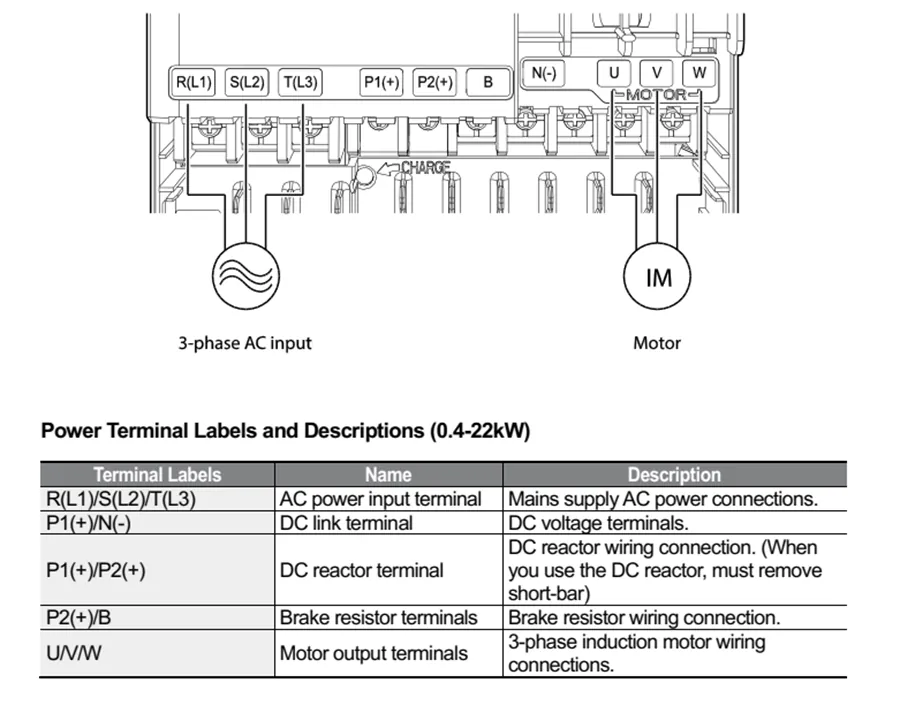 R(L1) S(L2) T(L3) P1(+) P2(+) B N(-) U V W

MOTOR

CHARGE

IM

3-phase AC input

Motor

Power Terminal Labels and Descriptions (0.4-22kW)

| Terminal Labels | Name | Description |
|---|---|---|
| R(L1)/S(L2)/T(L3) | AC power input terminal | Mains supply AC power connections. |
| P1(+)/N(-) | DC link terminal | DC voltage terminals. |
| P1(+)/P2(+) | DC reactor terminal | DC reactor wiring connection. (When you use the DC reactor, must remove short-bar) |
| P2(+)/B | Brake resistor terminals | Brake resistor wiring connection. |
| U/V/W | Motor output terminals | 3-phase induction motor wiring connections. |