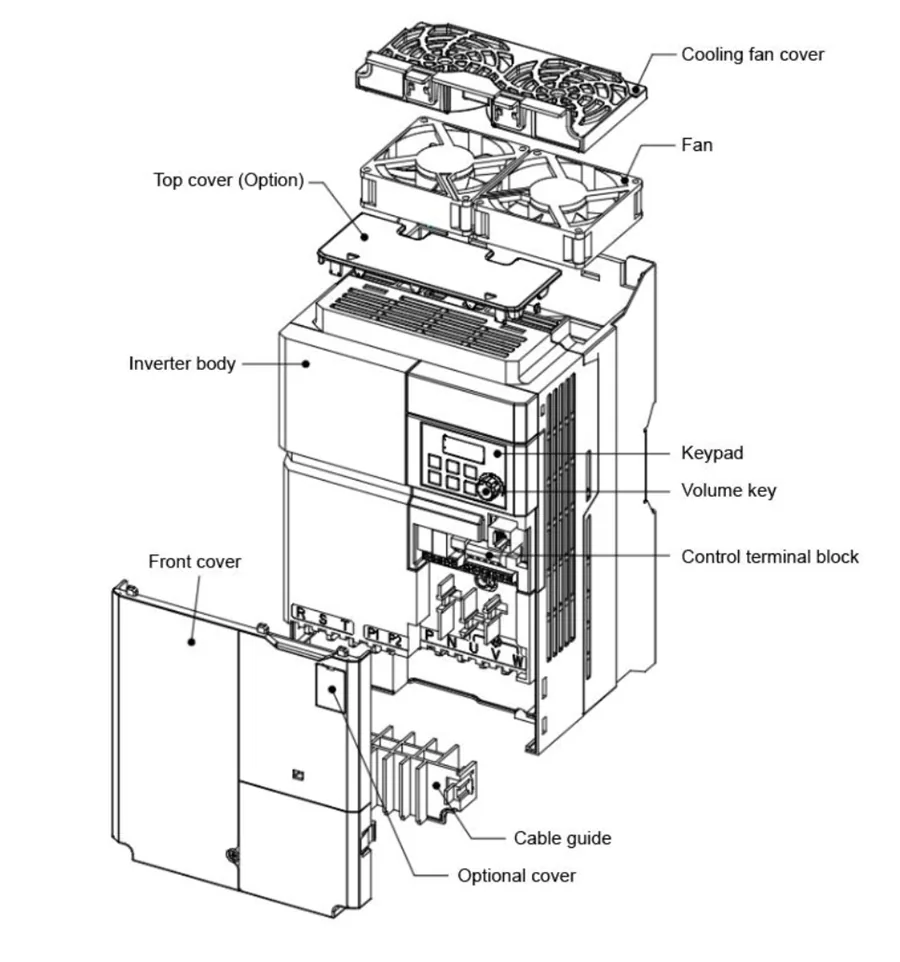 Cooling fan cover

Fan

Top cover (Option)

Inverter body

Keypad

Volume key

Control terminal block

Front cover

R S T P1 P2 P N U V W

Cable guide

Optional cover