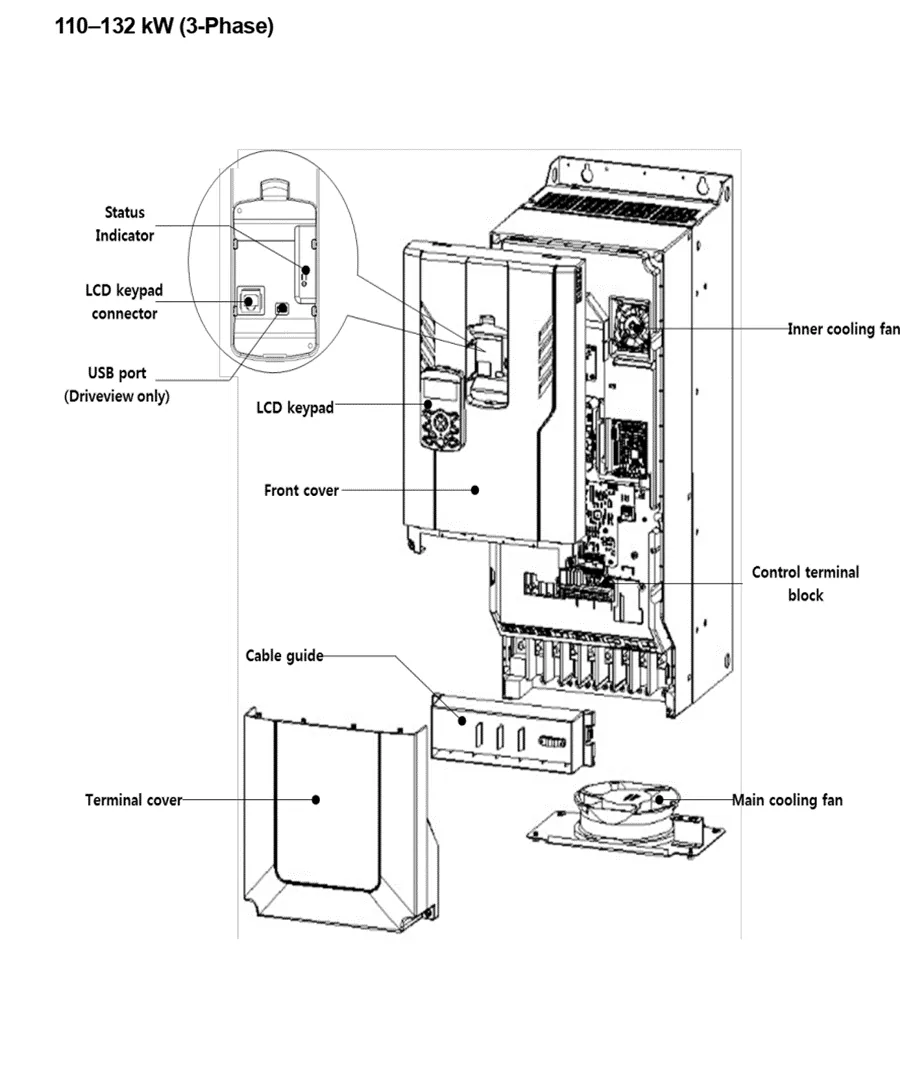 110–132 kW (3-Phase)

Status Indicator

LCD keypad connector

USB port (Driveview only)

LCD keypad

Front cover

Inner cooling fan

Control terminal block

Cable guide

Terminal cover

Main cooling fan