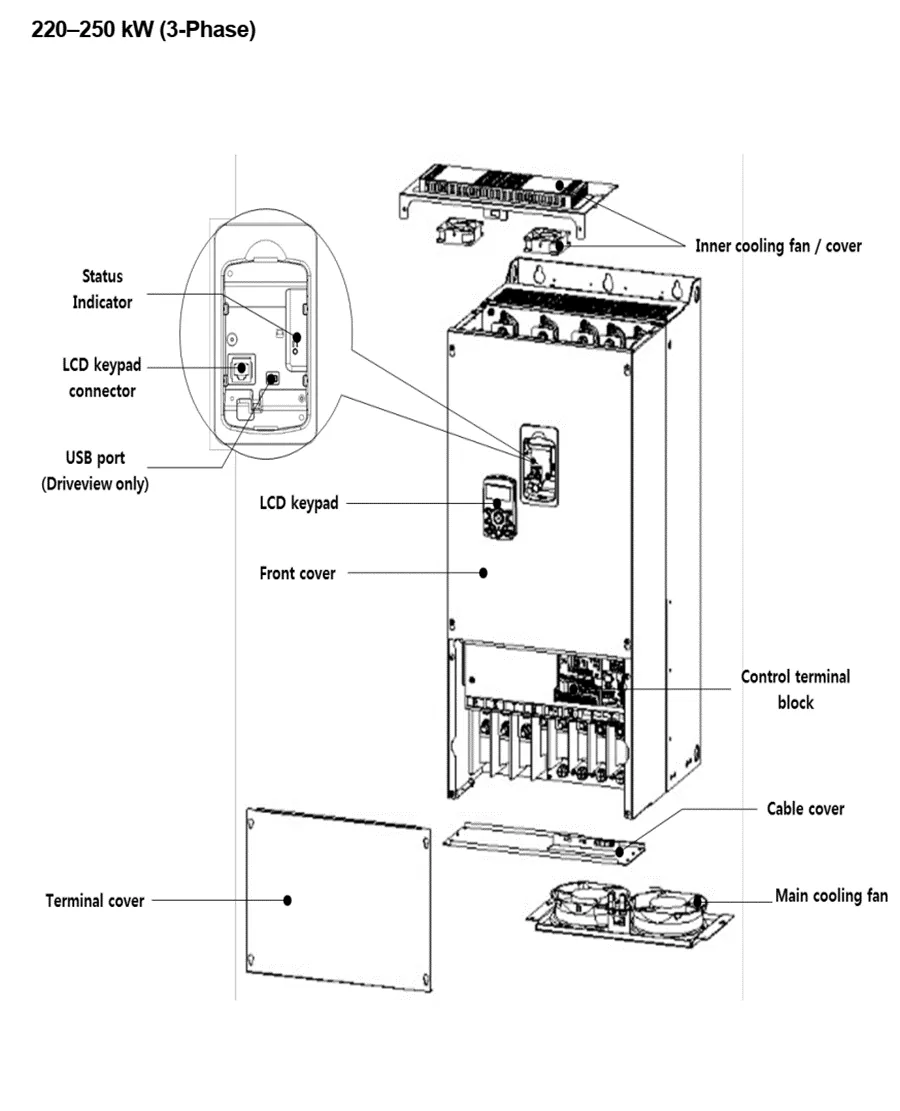 220–250 kW (3-Phase)

Inner cooling fan / cover

Status Indicator

LCD keypad connector

USB port (Driveview only)

LCD keypad

Front cover

Control terminal block

Cable cover

Terminal cover

Main cooling fan